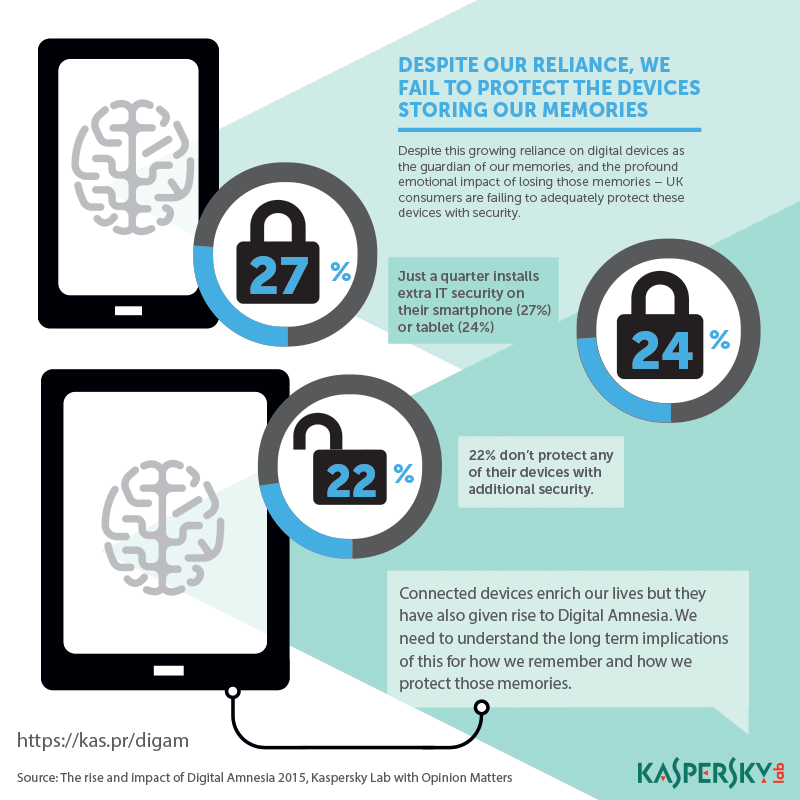 DESPITE OUR RELIANCE, WE FAIL TO PROTECT THE DEVICES STORING OUR MEMORIES

Despite this growing reliance on digital devices as the guardian of our memories, and the profound emotional impact of losing those memories – UK consumers are failing to adequately protect these devices with security.

27 %

Just a quarter installs extra IT security on their smartphone (27%) or tablet (24%)

24 %

22 %

22% don't protect any of their devices with additional security.

Connected devices enrich our lives but they have also given rise to Digital Amnesia. We need to understand the long term implications of this for how we remember and how we protect those memories.

https://kas.pr/digam

Source: The rise and impact of Digital Amnesia 2015, Kaspersky Lab with Opinion Matters

KASPERSKY lab