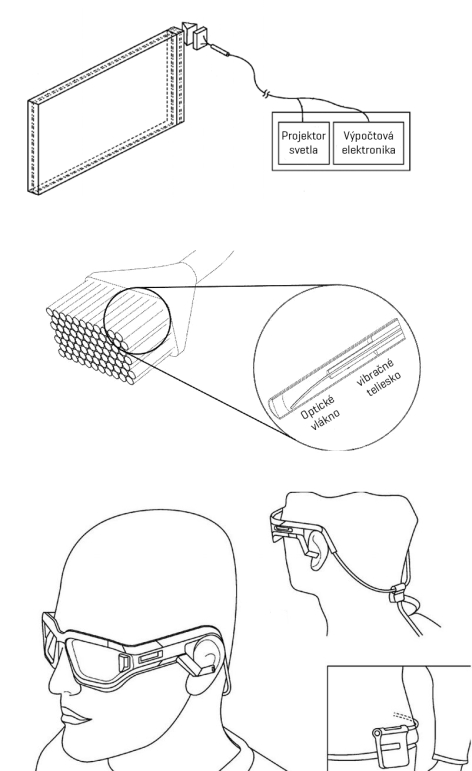 Projektor svetla

Výpočtová elektronika

Optické vlákno

vibračné teliesko