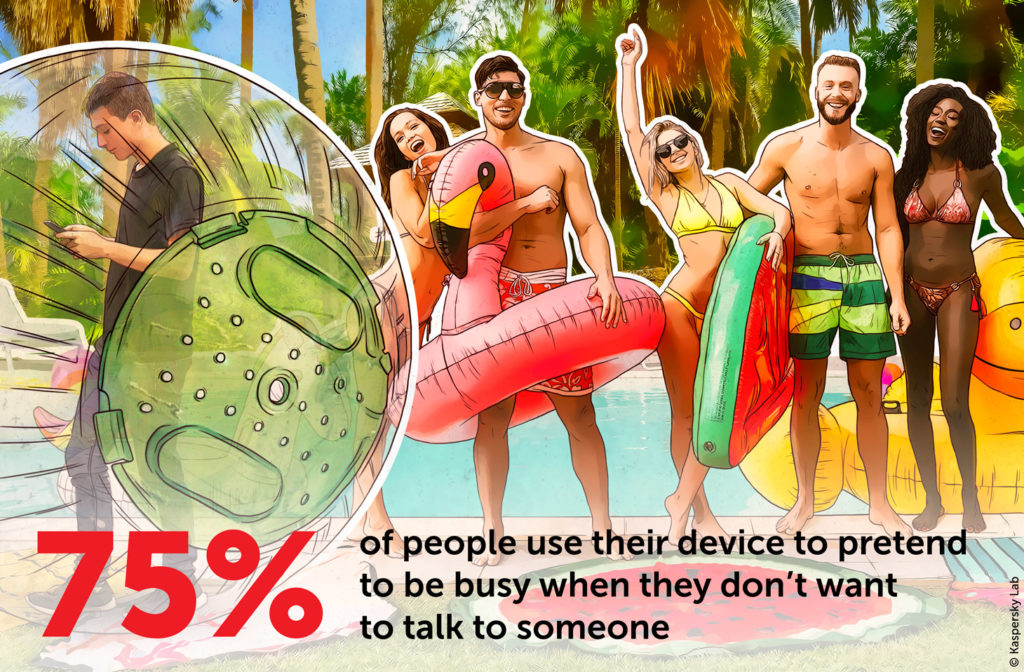 75%
of people use their device to pretend to be busy when they don't want to talk to someone

© Kaspersky Lab