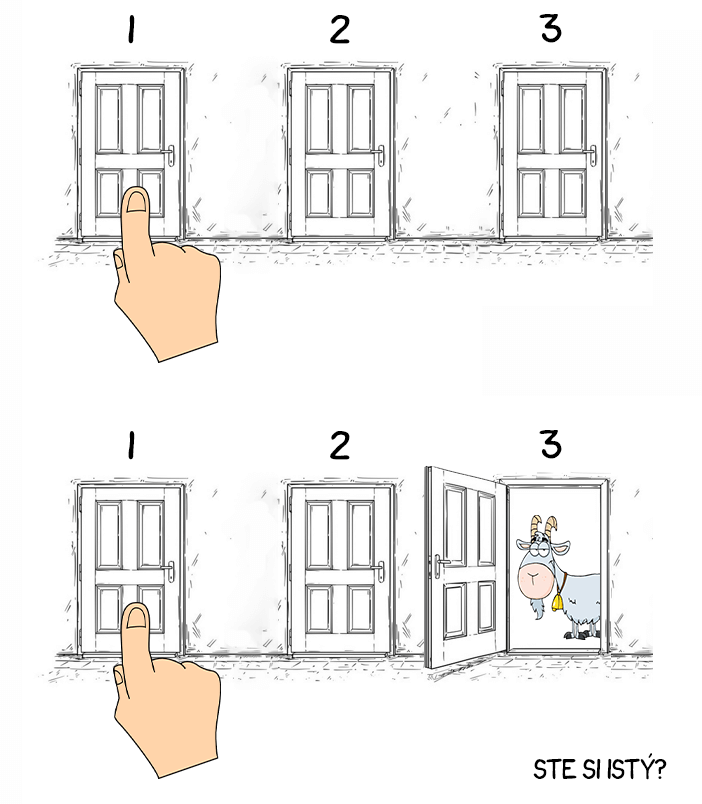 1 2 3

1 2 3

STE SI ISTÝ?