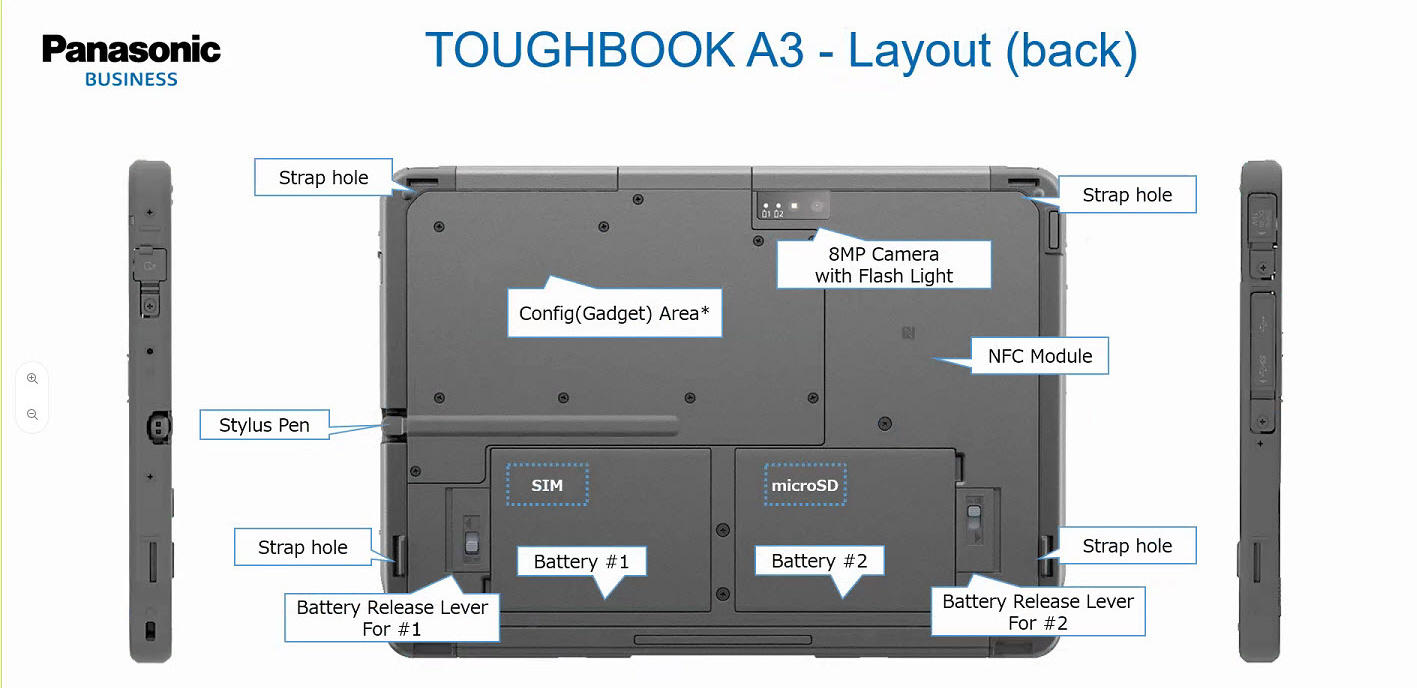 Panasonic
BUSINESS

TOUGHBOOK A3 - Layout (back)

Strap hole

Strap hole

8MP Camera with Flash Light

Config(Gadget) Area*

NFC Module

Stylus Pen

SIM

microSD

Strap hole

Strap hole

Battery #1

Battery #2

Battery Release Lever For #1

Battery Release Lever For #2