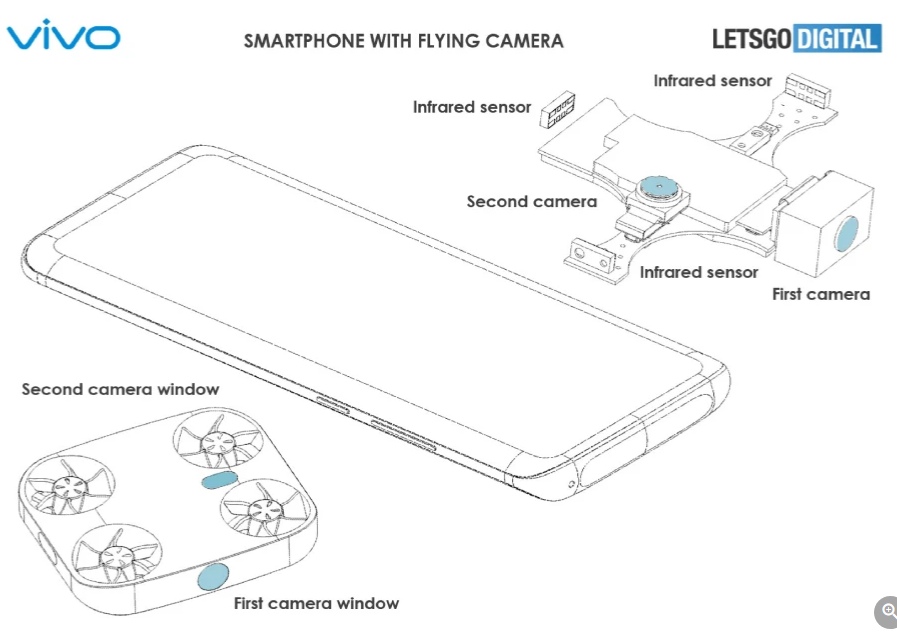 vivo

SMARTPHONE WITH FLYING CAMERA

LETSGO DIGITAL

Infrared sensor

Infrared sensor

Second camera

Infrared sensor

First camera

Second camera window

First camera window