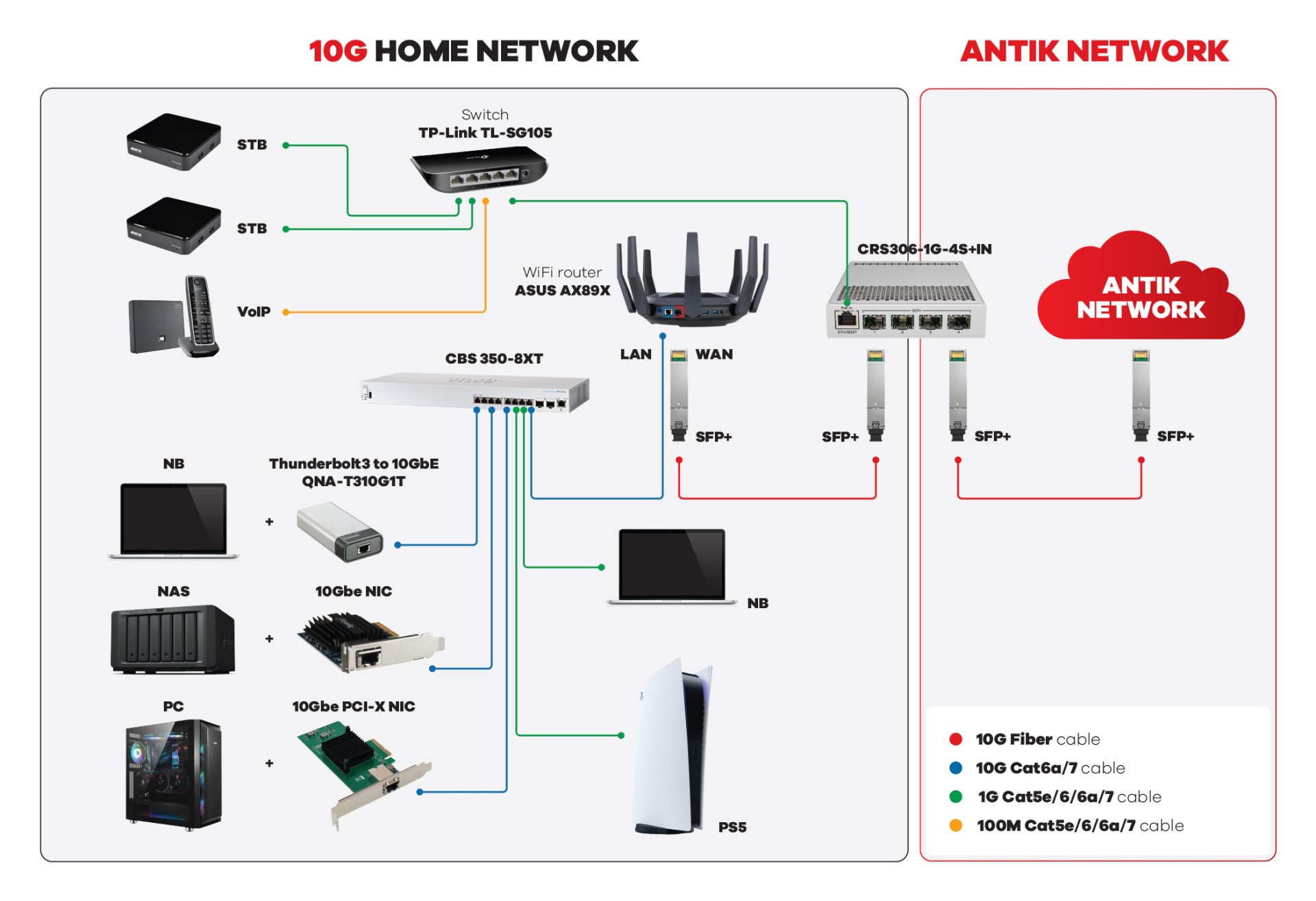 10G HOME NETWORK

ANTIK NETWORK

STB

STB

VoIP

Switch
TP-Link TL-SG105

WiFi router
ASUS AX89X

CRS306-1G-4S+IN

ANTIK NETWORK

CBS 350-8XT

LAN

WAN

SFP+

SFP+

SFP+

SFP+

NB

Thunderbolt3 to 10GbE
QNA-T310G1T

+

NAS

10Gbe NIC

+

NB

PC

10Gbe PCI-X NIC

+

PS5

10G Fiber cable
10G Cat6a/7 cable
1G Cat5e/6/6a/7 cable
100M Cat5e/6/6a/7 cable