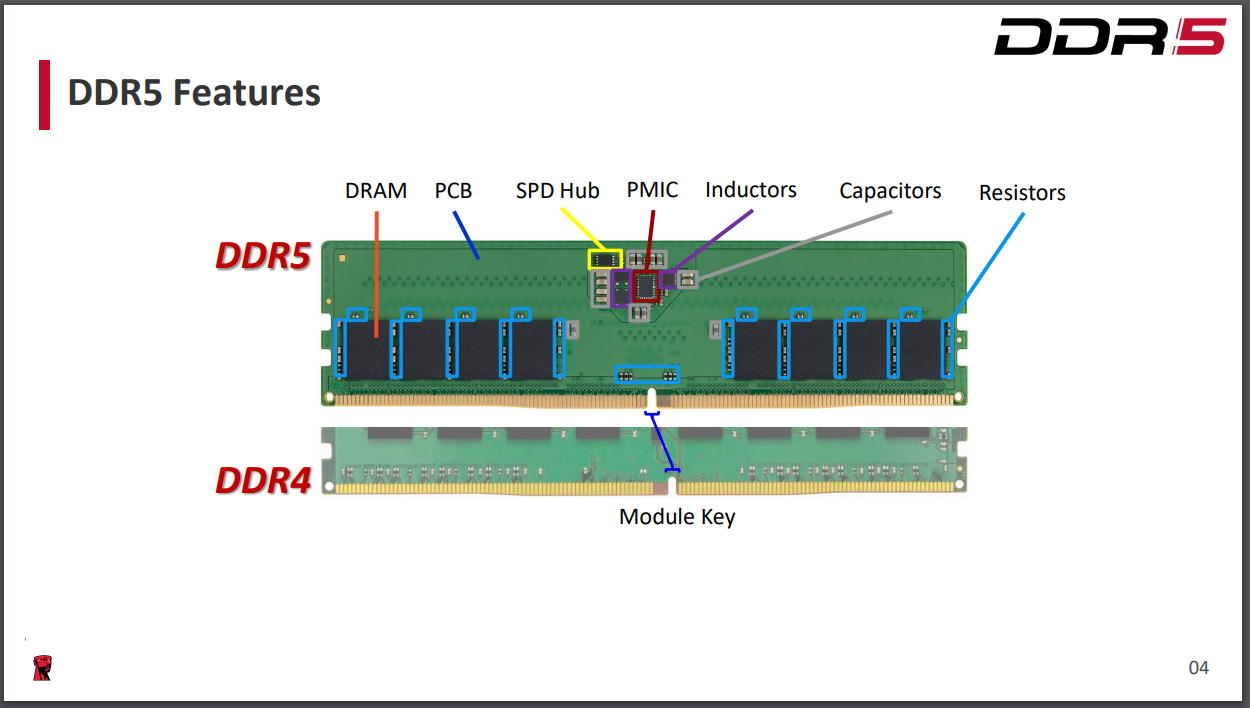 DDR5

DDR5 Features

DRAM
PCB
SPD Hub
PMIC
Inductors
Capacitors
Resistors

DDR5

DDR4

Module Key

04