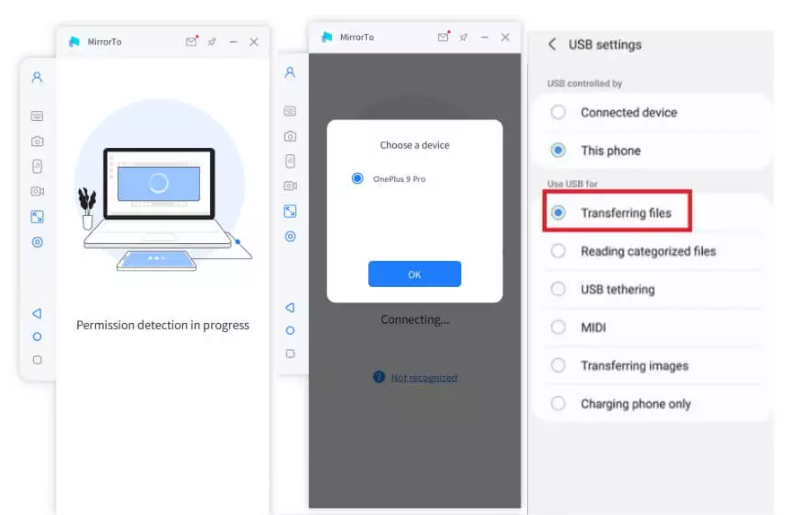 MirrorTo

Permission detection in progress

MirrorTo

Choose a device

OnePlus 9 Pro

OK

Connecting...

Not recognized

USB settings

USB controlled by

Connected device

This phone

Use USB for

Transferring files

Reading categorized files

USB tethering

MIDI

Transferring images

Charging phone only