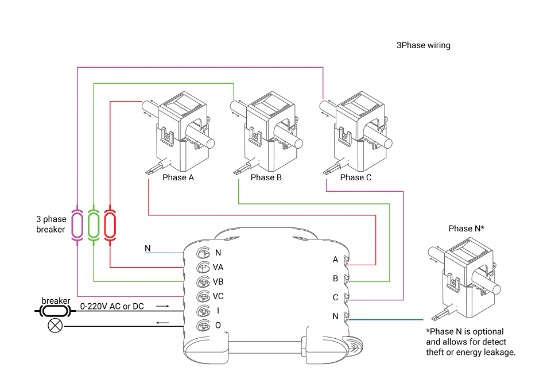 3Phase wiring

Phase A

Phase B

Phase C

3 phase breaker

Phase N*

N

N

VA

VB

VC

I

O

A

B

C

N

breaker

0-220V AC or DC

*Phase N is optional and allows for detect theft or energy leakage.