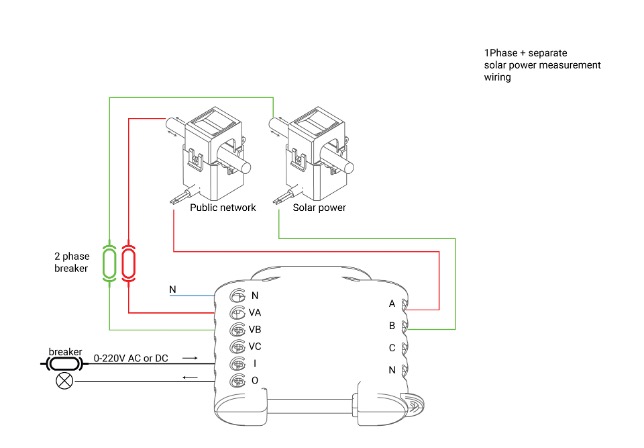 1Phase + separate solar power measurement wiring

Public network

Solar power

2 phase breaker

N

N
VA
VB
VC
I
O

A
B
C
N

breaker

0-220V AC or DC